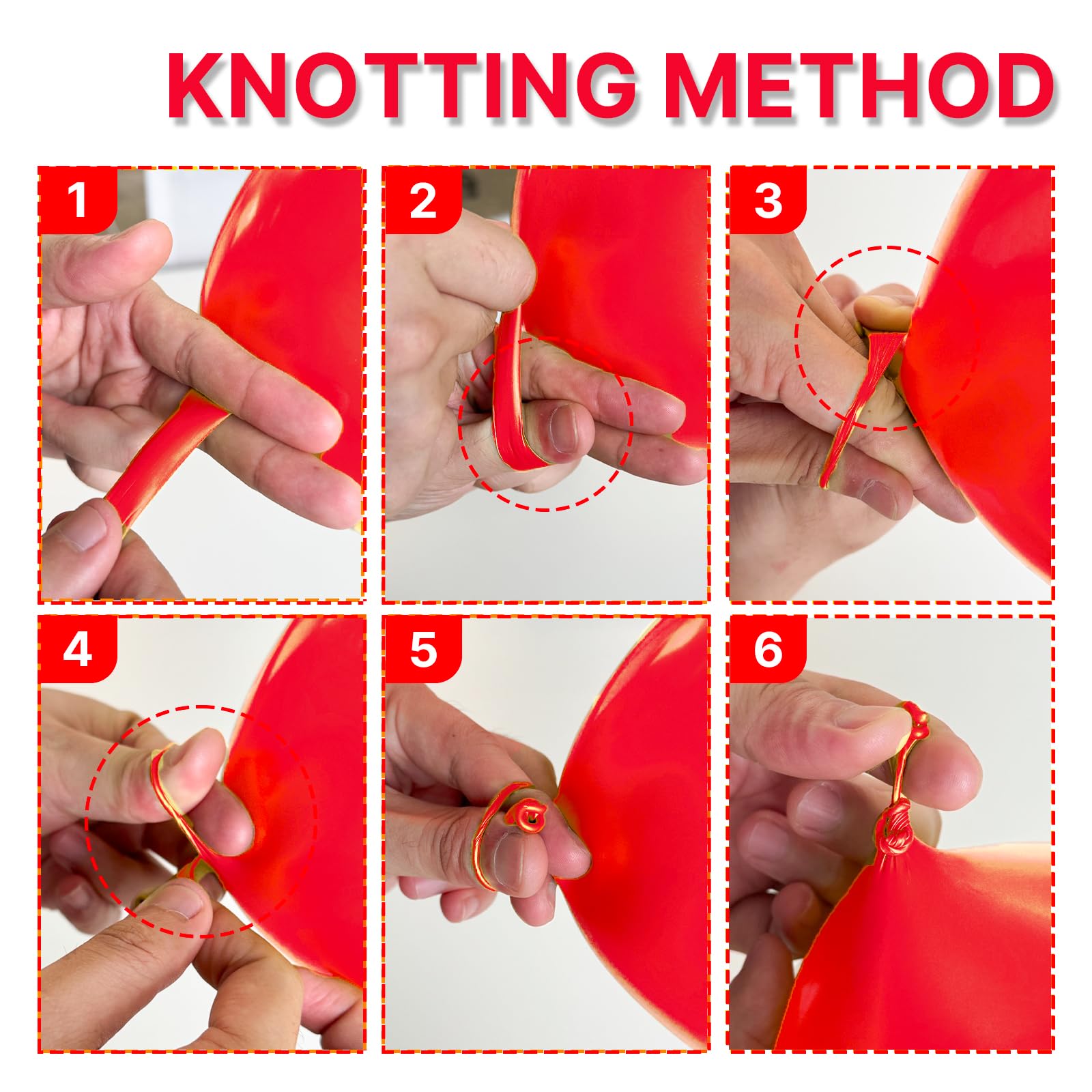 KNOTTING METHOD

1

2

3

4

5

6