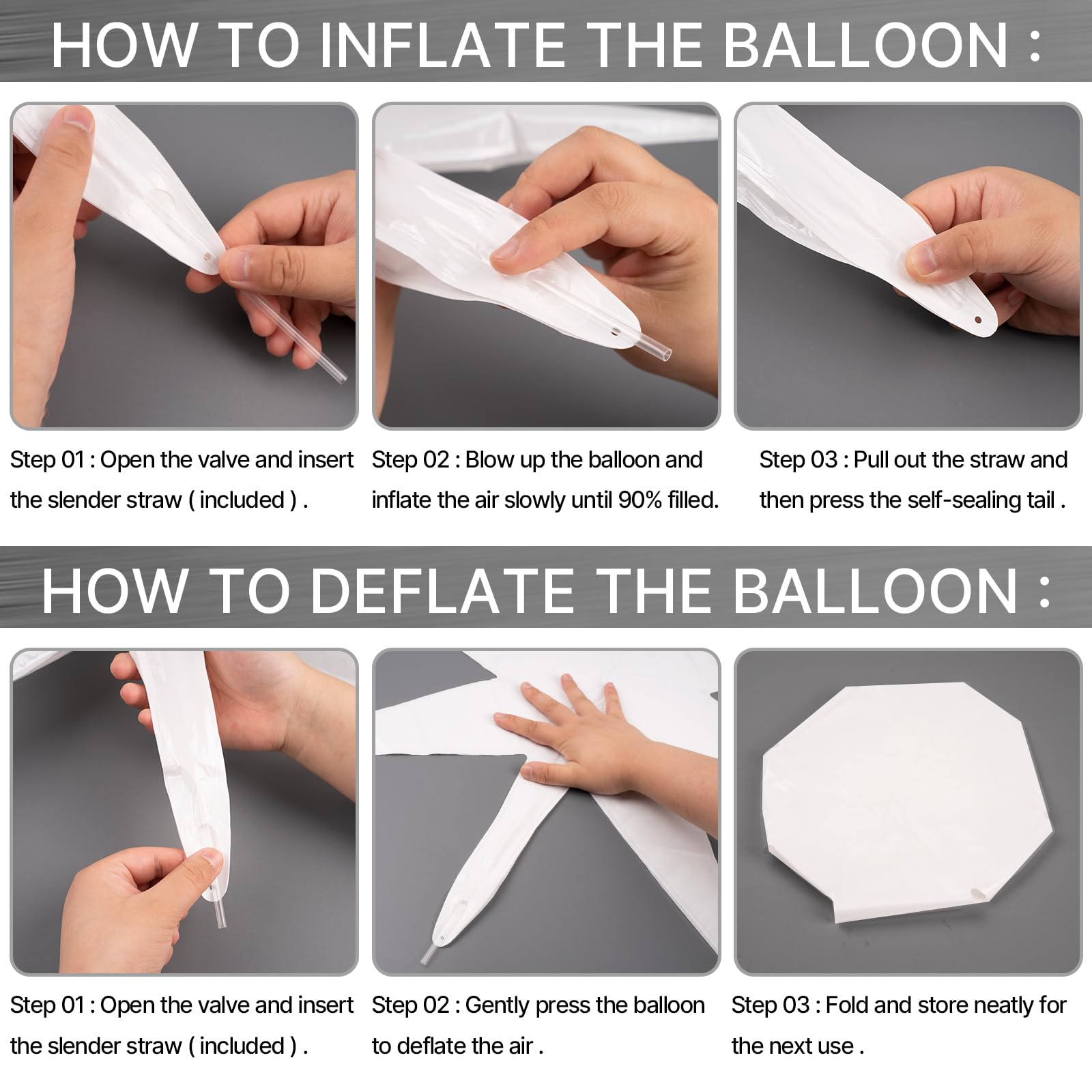 HOW TO INFLATE THE BALLOON :

Step 01 : Open the valve and insert the slender straw ( included ) .

Step 02 : Blow up the balloon and inflate the air slowly until 90% filled.

Step 03 : Pull out the straw and then press the self-sealing tail .

HOW TO DEFLATE THE BALLOON :

Step 01 : Open the valve and insert the slender straw ( included ) .

Step 02 : Gently press the balloon to deflate the air .

Step 03 : Fold and store neatly for the next use .