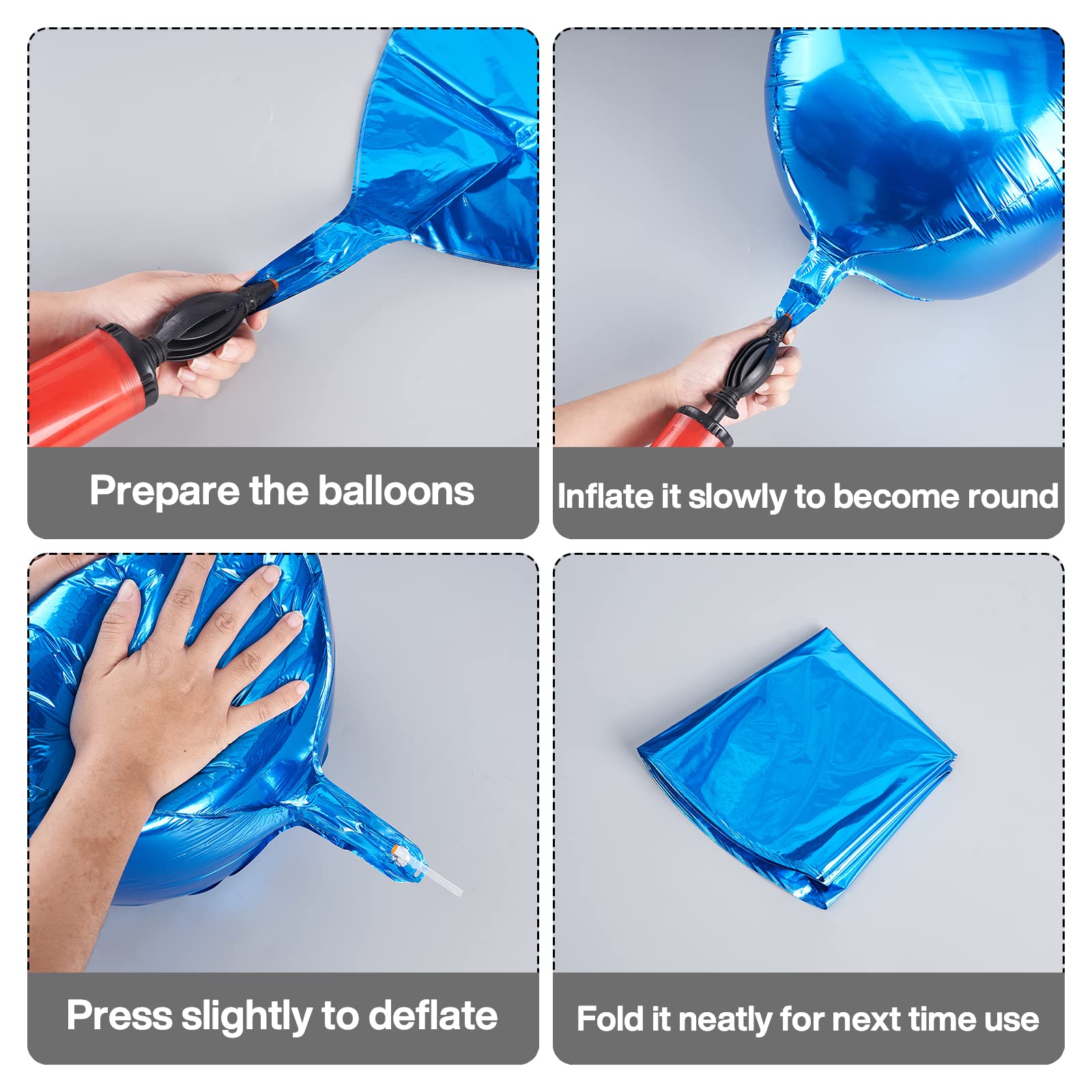 Prepare the balloons

Inflate it slowly to become round

Press slightly to deflate

Fold it neatly for next time use