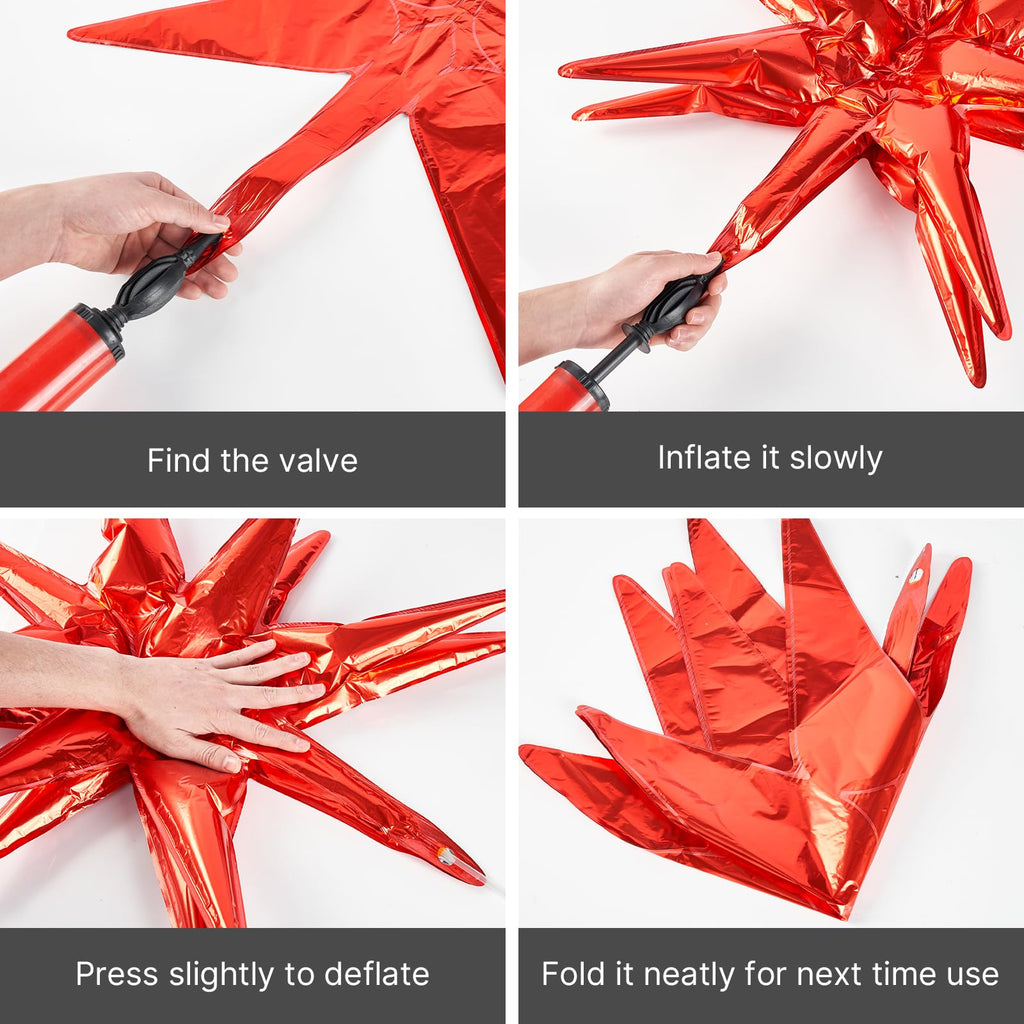 Find the valve

Inflate it slowly

Press slightly to deflate

Fold it neatly for next time use