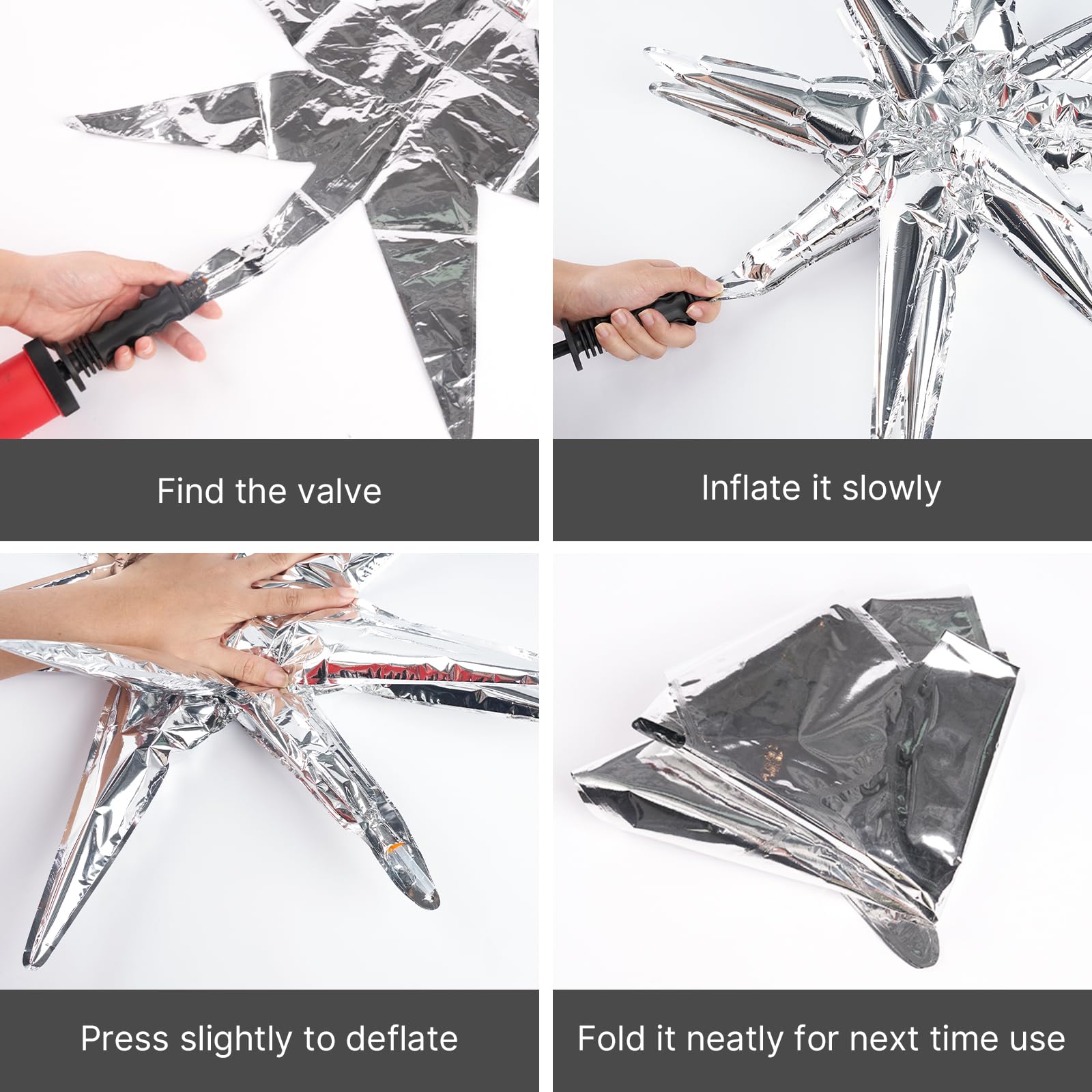 Find the valve

Inflate it slowly

Press slightly to deflate

Fold it neatly for next time use