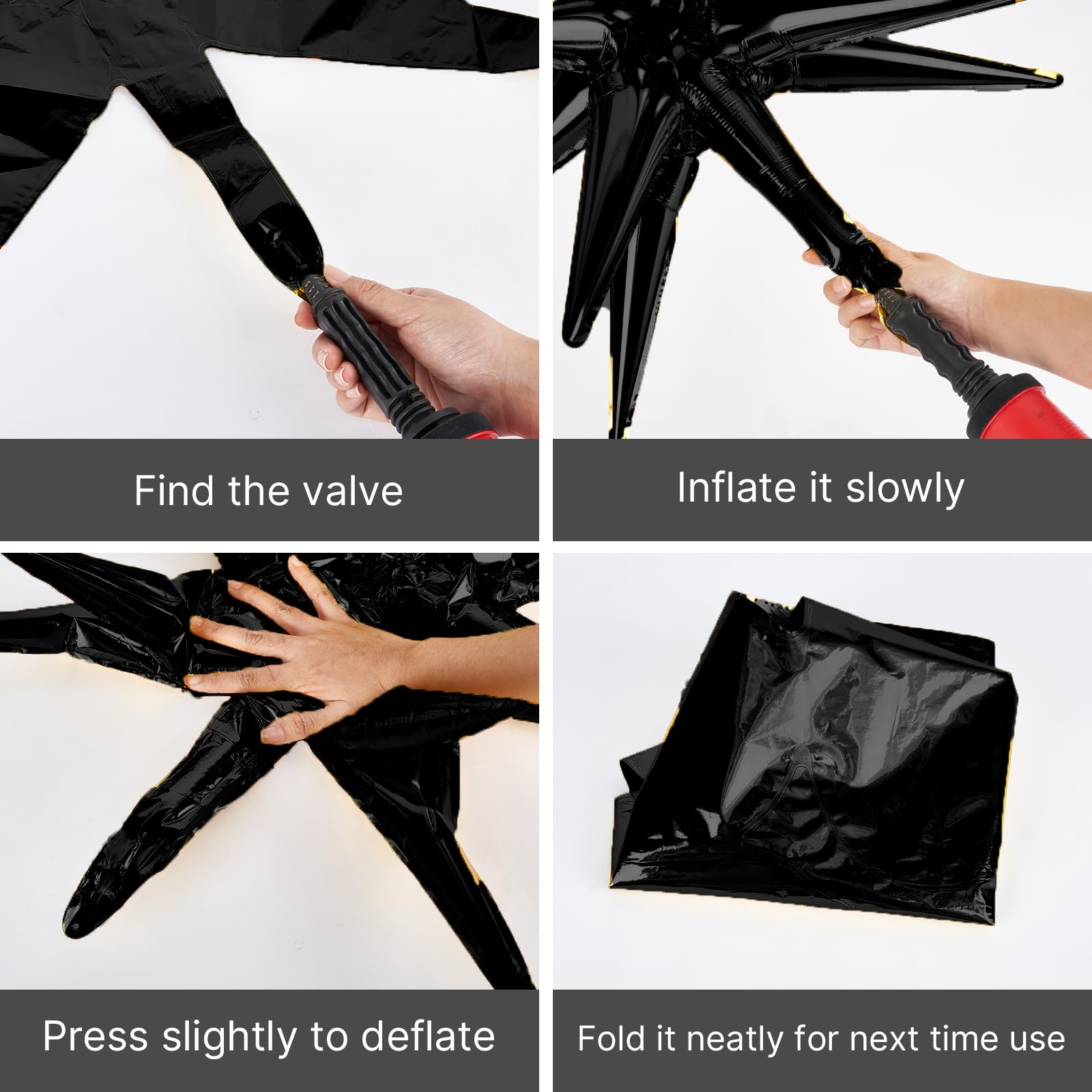 Find the valve

Inflate it slowly

Press slightly to deflate

Fold it neatly for next time use