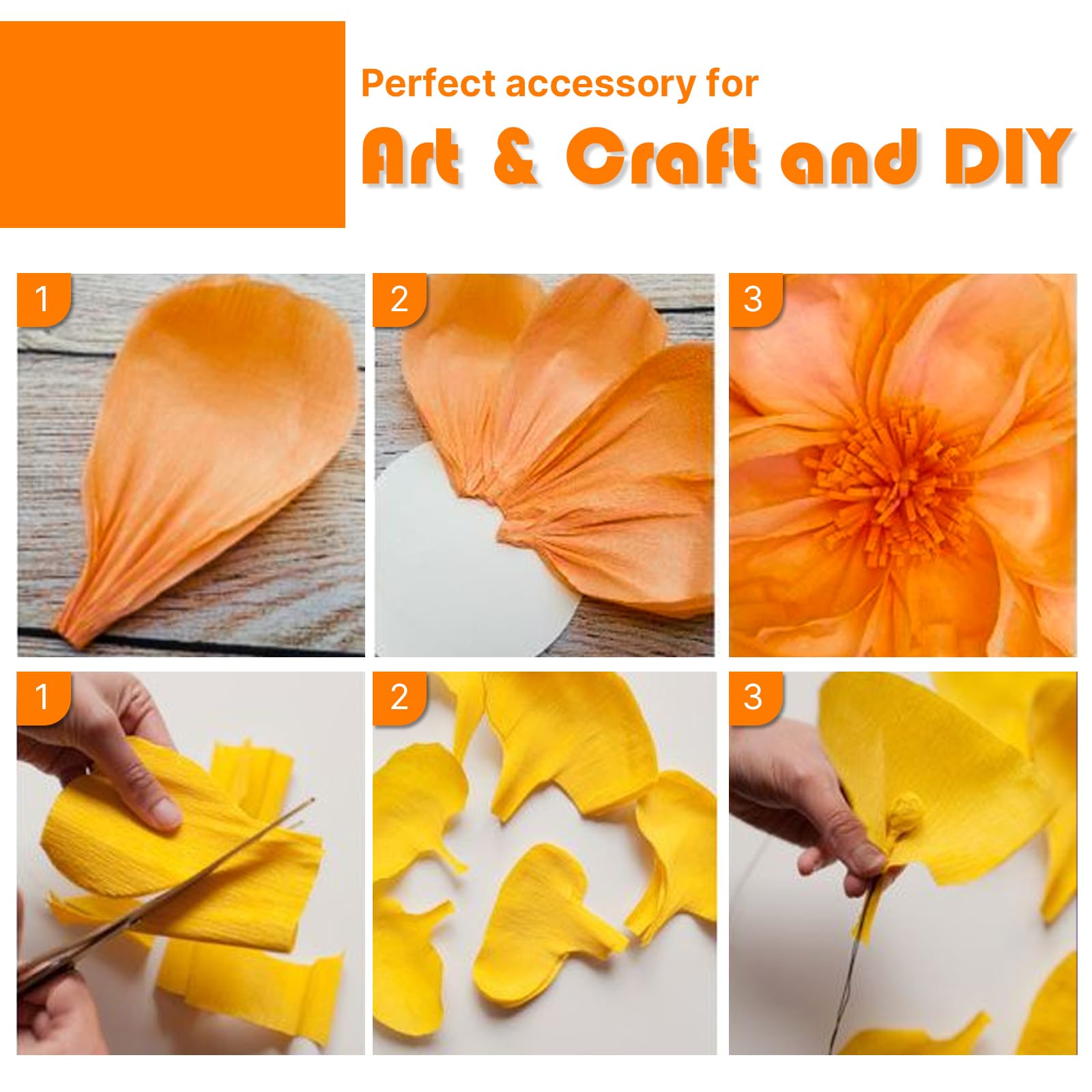 Perfect accessory for

Art & Craft and DIY

1

2

3

1

2

3