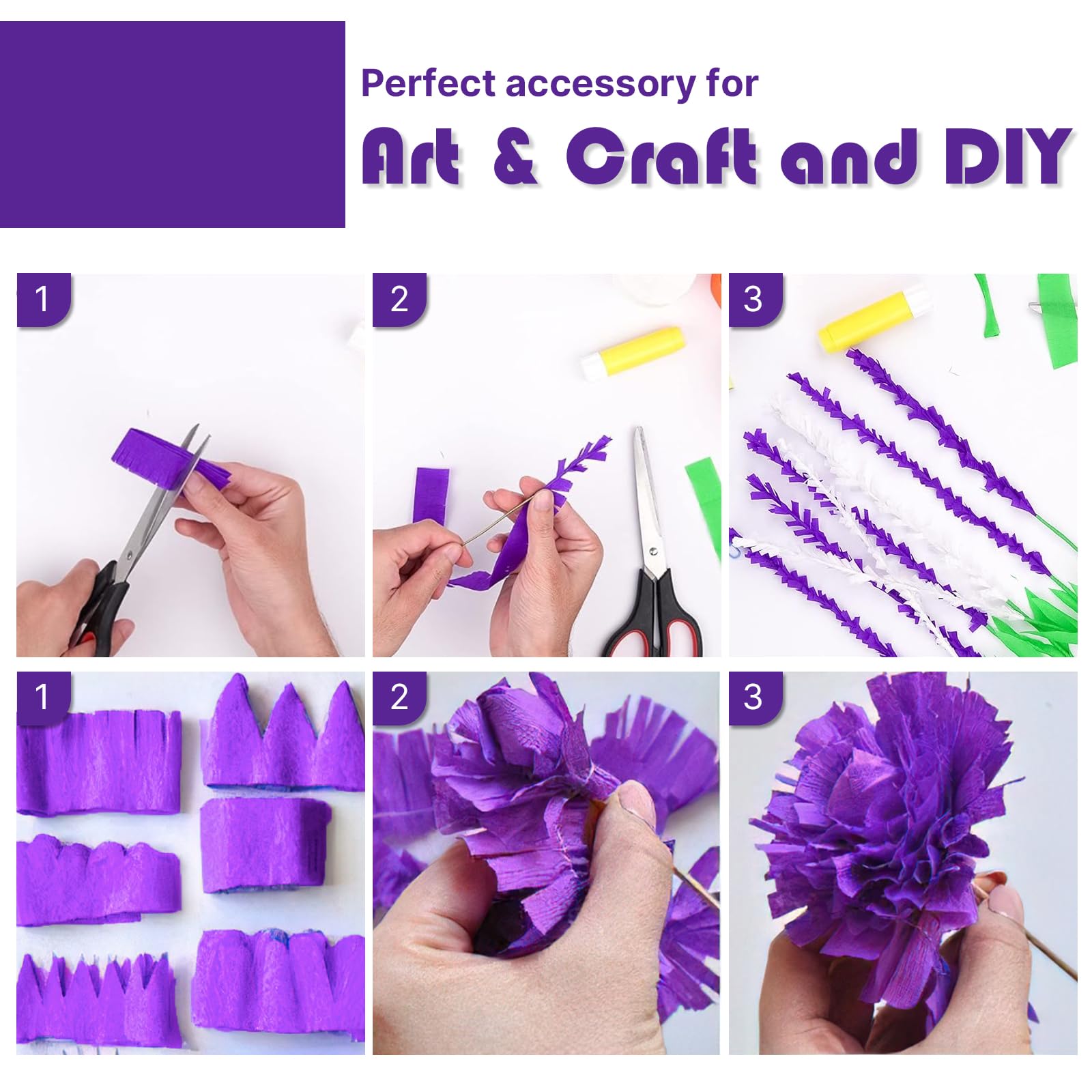 Perfect accessory for

Art & Craft and DIY

1

2

3

1

2

3