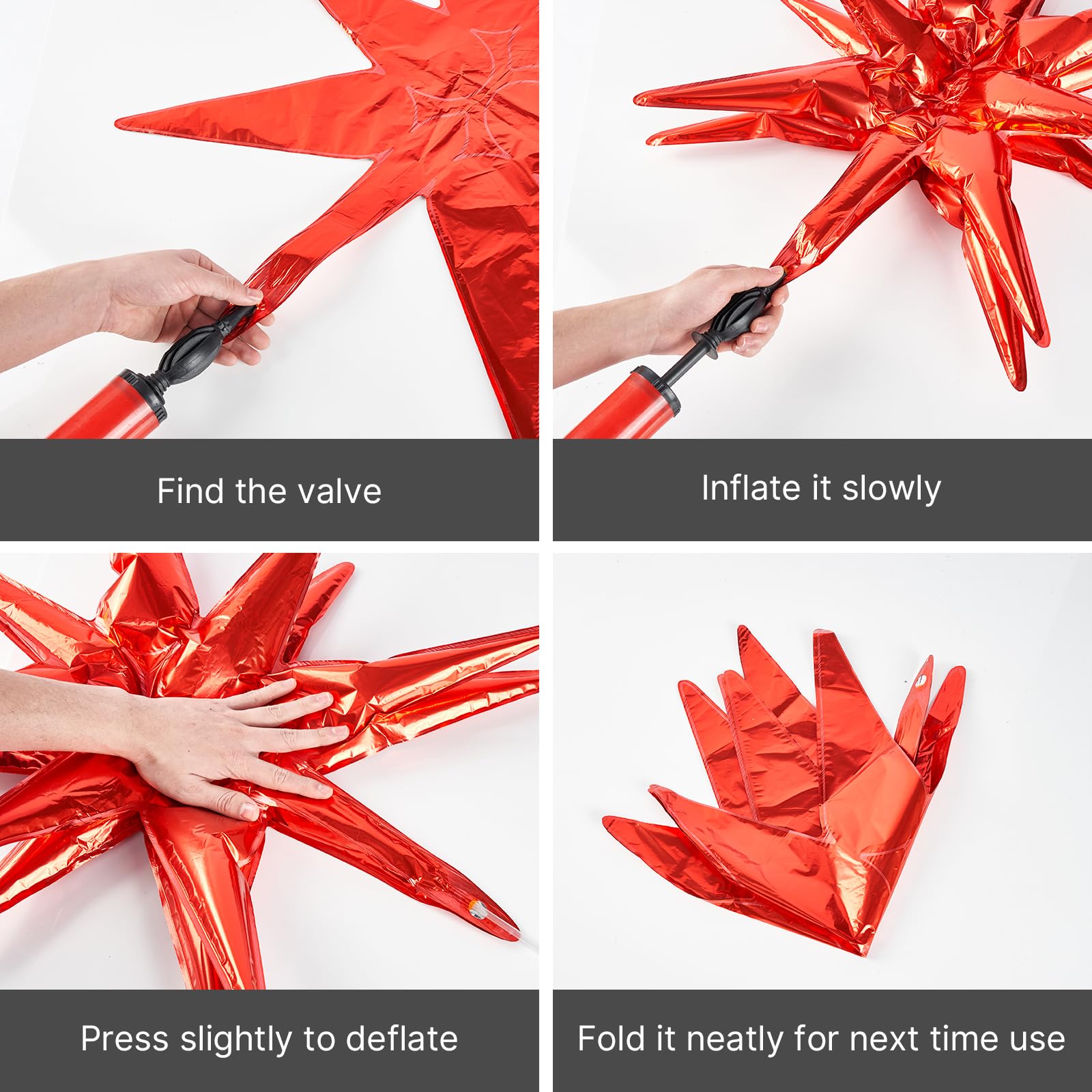 Find the valve

Inflate it slowly

Press slightly to deflate

Fold it neatly for next time use