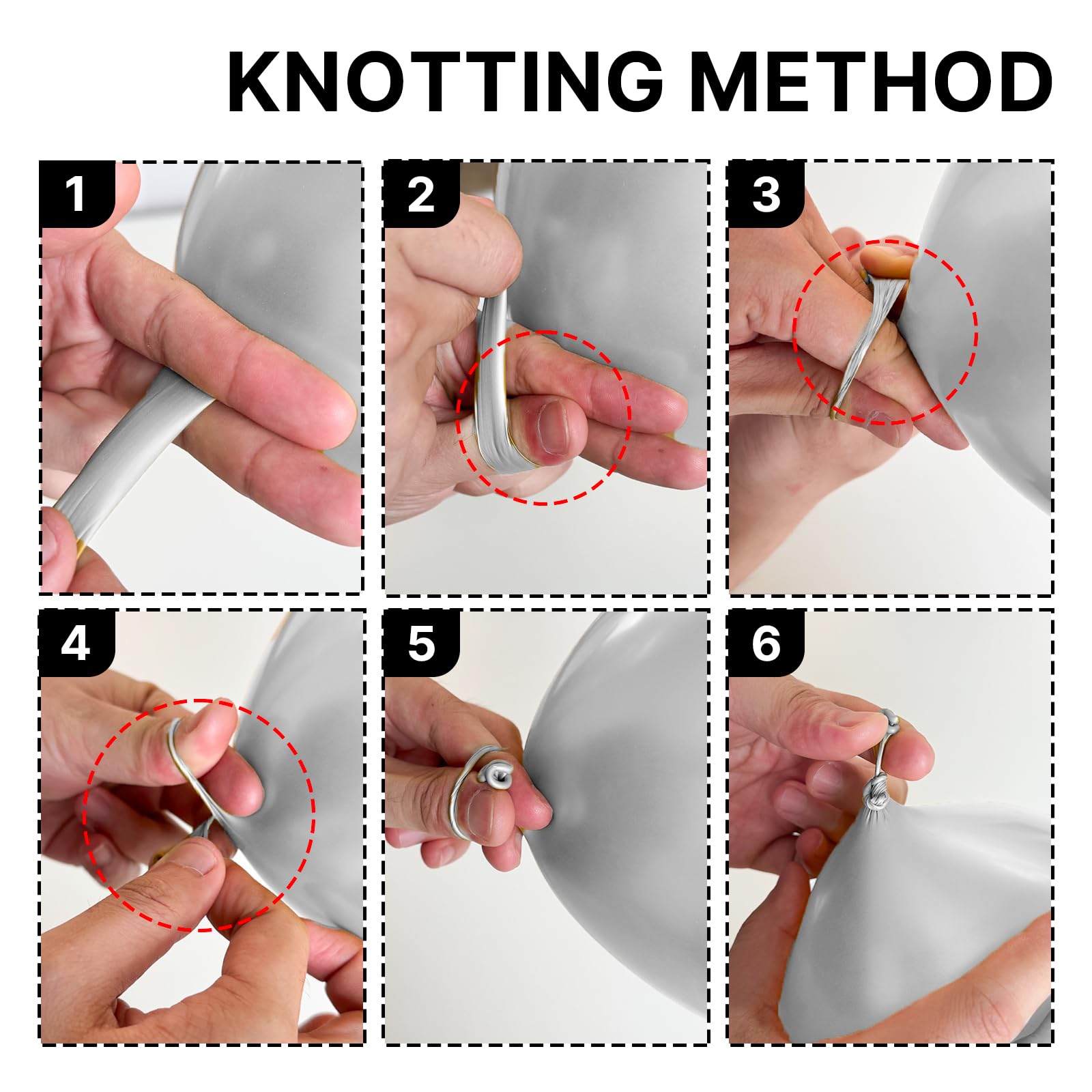 KNOTTING METHOD

1

2

3

4

5

6