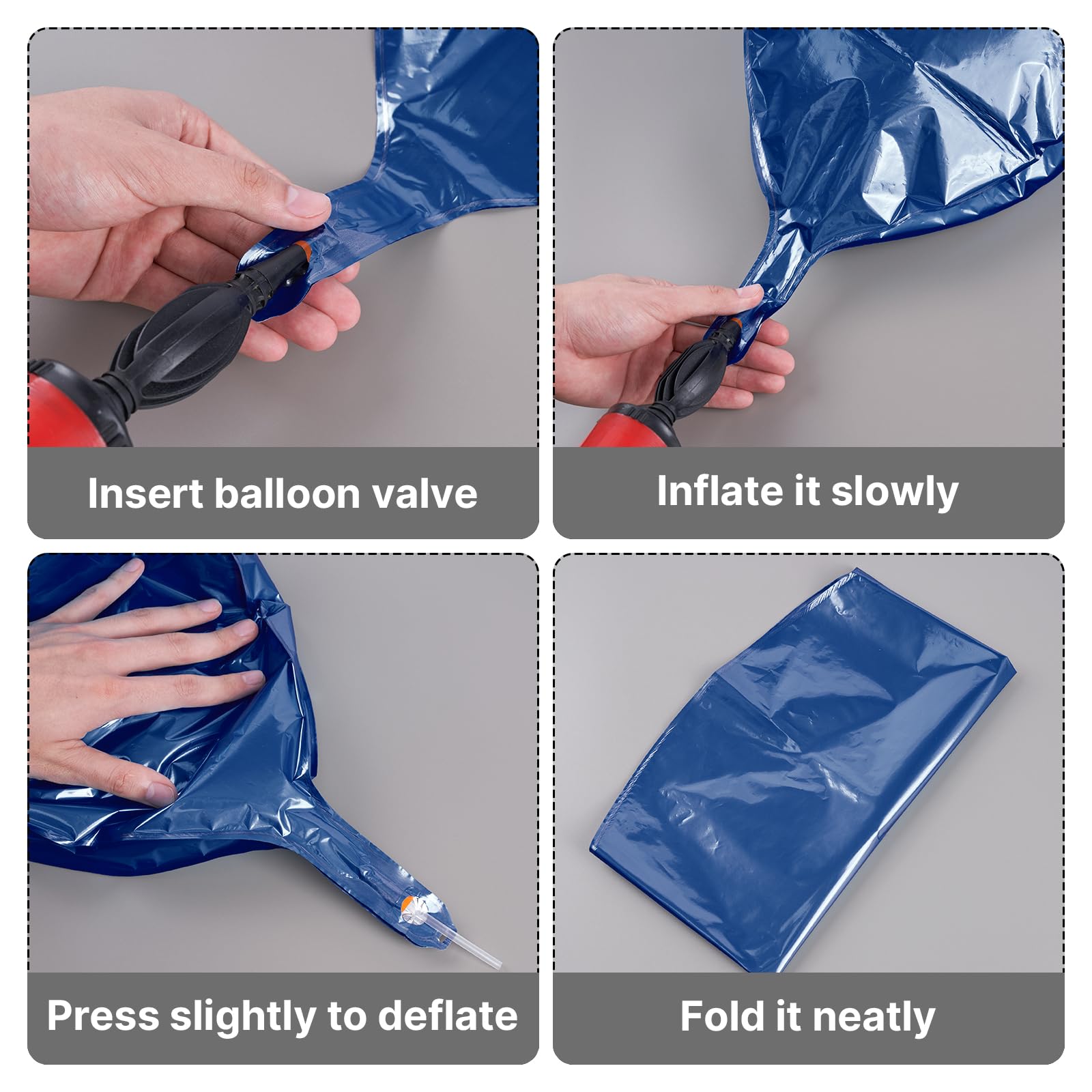 Insert balloon valve

Inflate it slowly

Press slightly to deflate

Fold it neatly