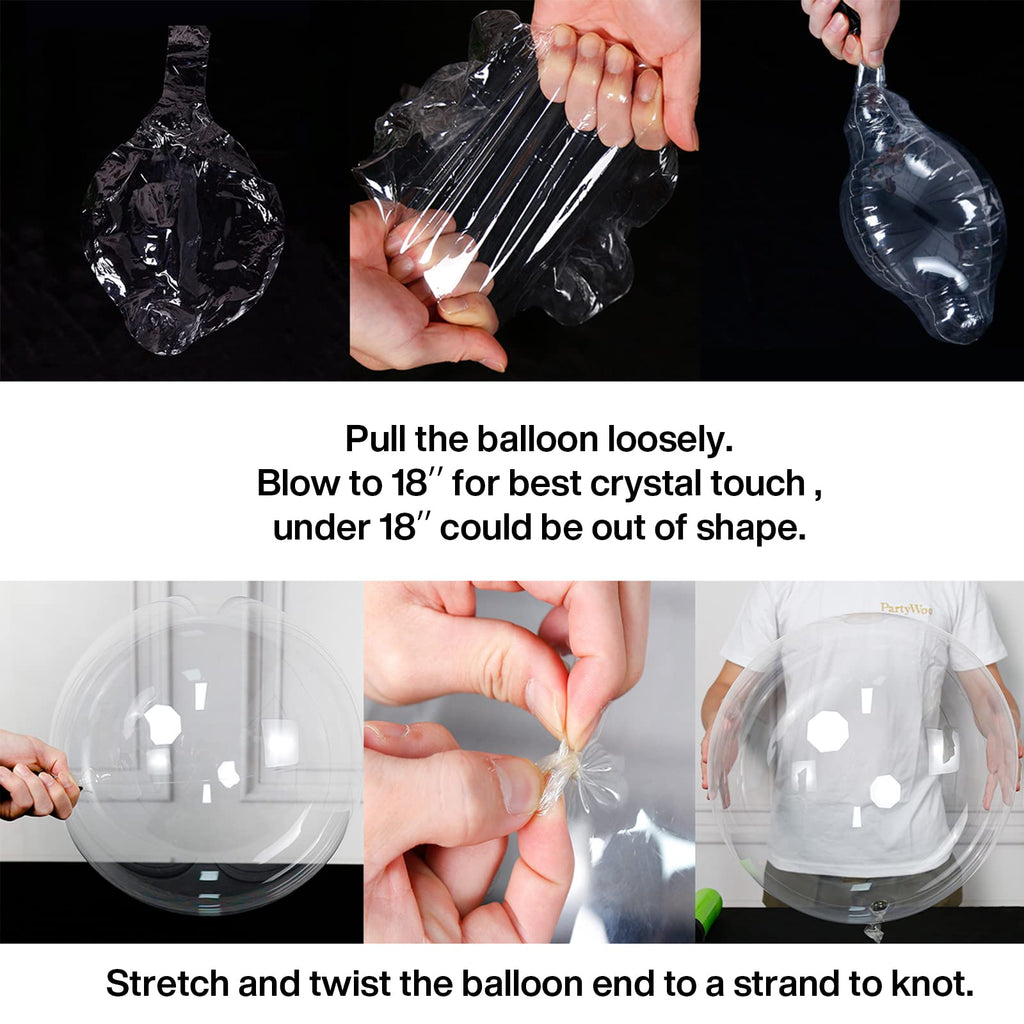 Pull the balloon loosely.
Blow to 18″ for best crystal touch ,
under 18″ could be out of shape.

PartyWoo

Stretch and twist the balloon end to a strand to knot.