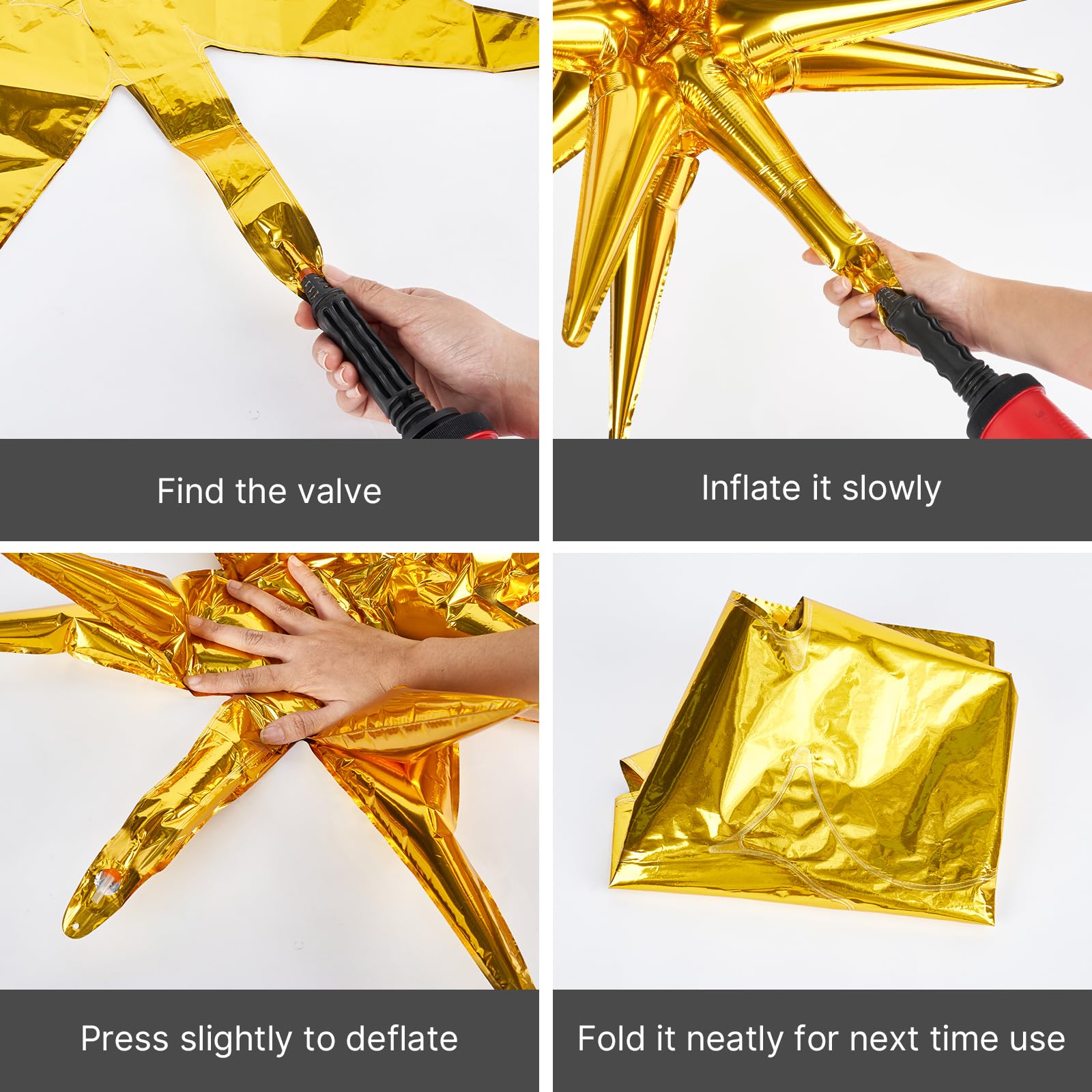 Find the valve

Inflate it slowly

Press slightly to deflate

Fold it neatly for next time use