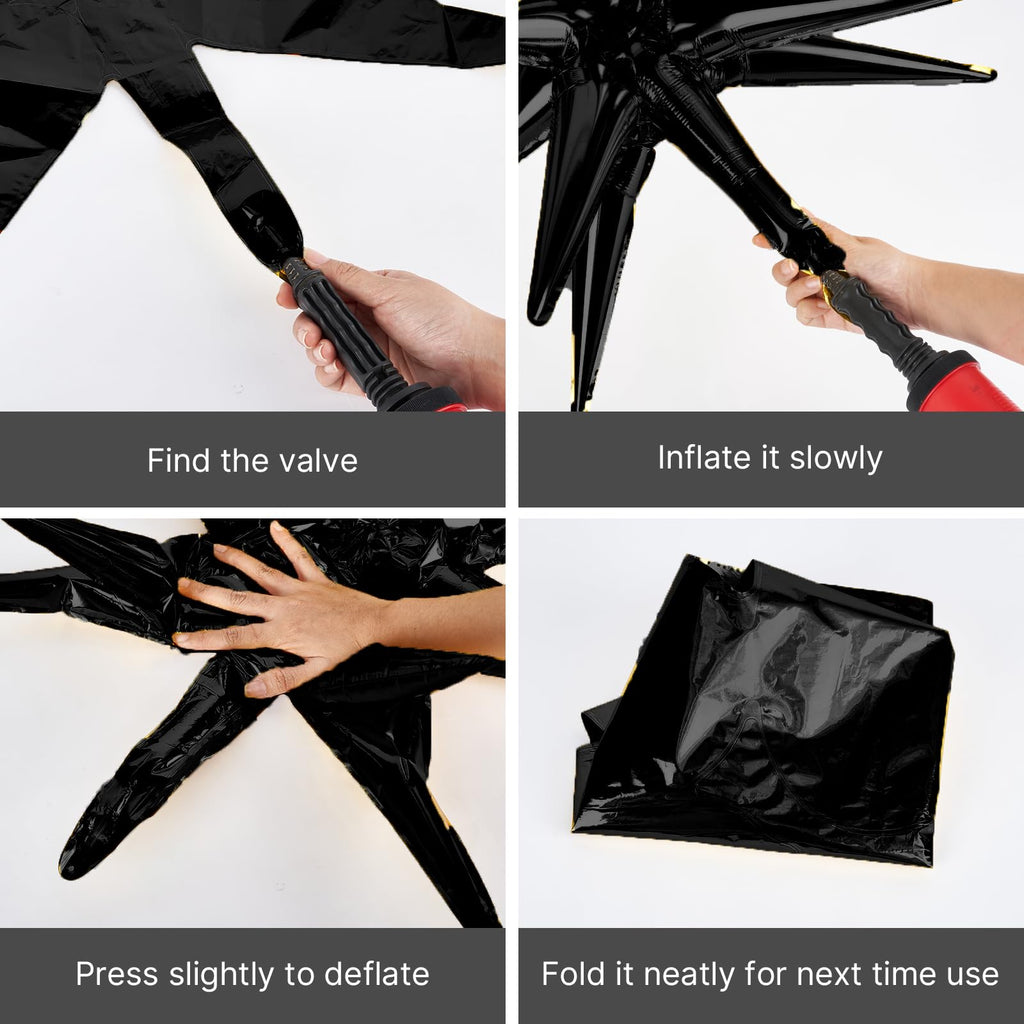 Find the valve

Inflate it slowly

Press slightly to deflate

Fold it neatly for next time use