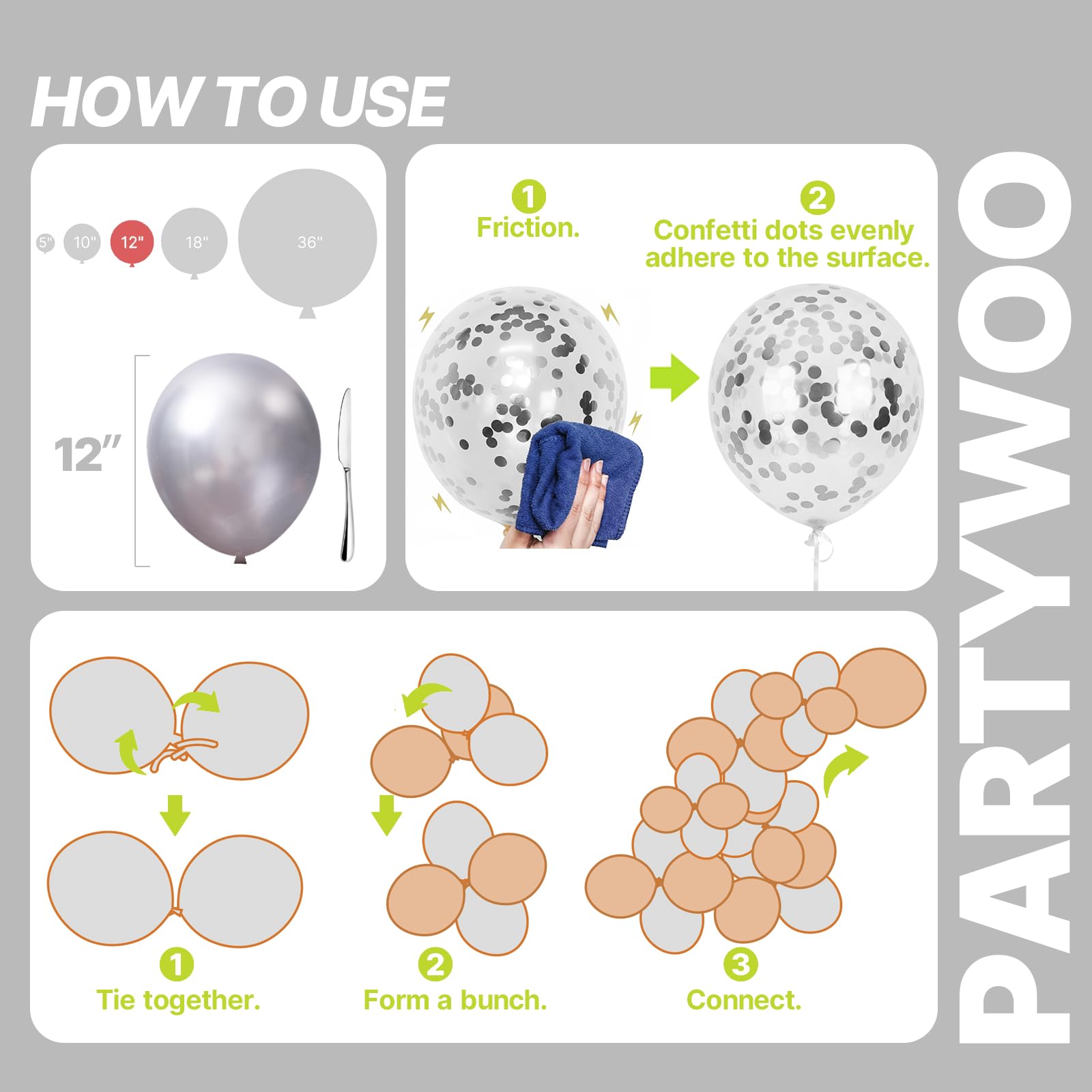 HOW TO USE

5" 10" 12" 18" 36"

12"

1
Friction.

2
Confetti dots evenly adhere to the surface.

1
Tie together.

2
Form a bunch.

3
Connect.

PARTYWOO